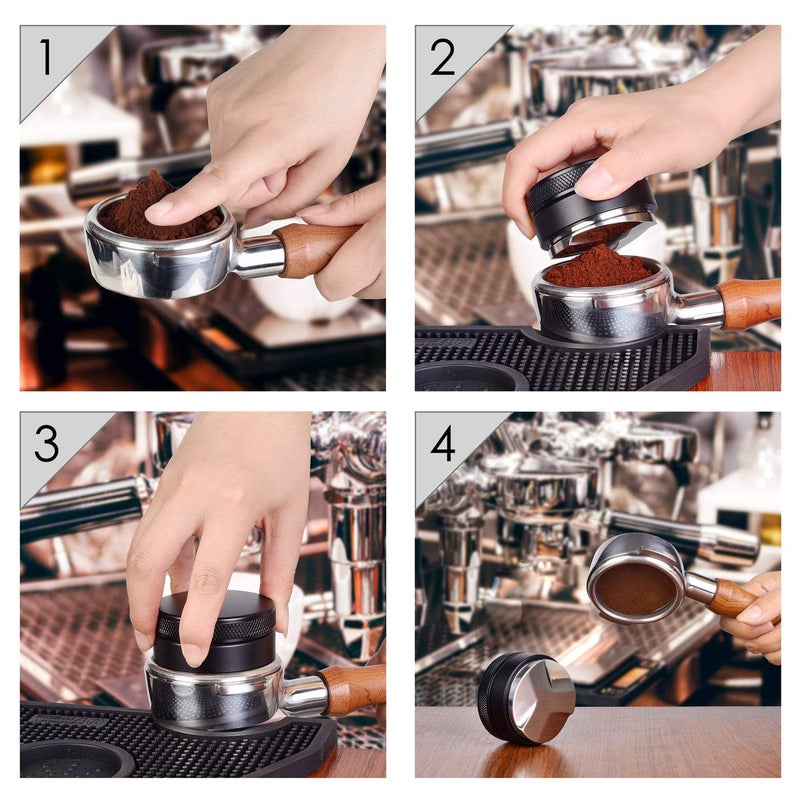 1

2

3

4